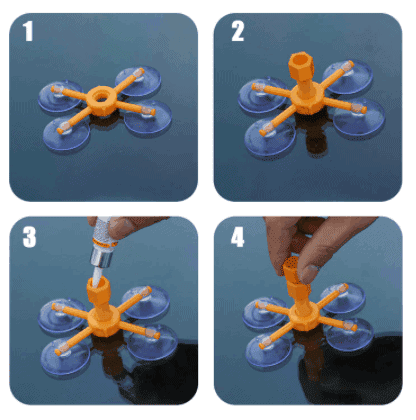 1

2

3

4