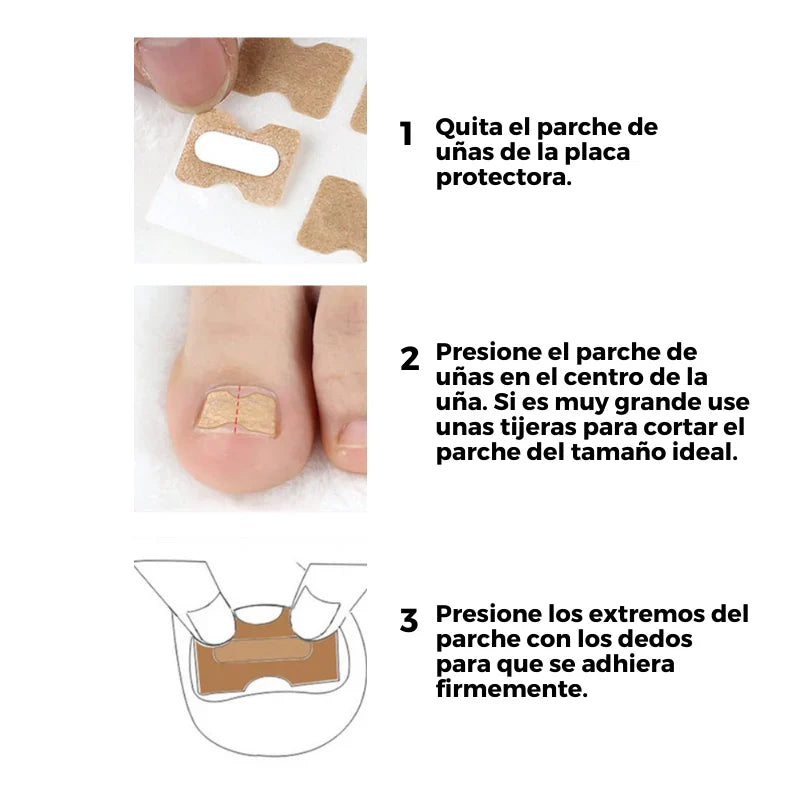 1 Quita el parche de uñas de la placa protectora.

2 Presione el parche de uñas en el centro de la uña. Si es muy grande use unas tijeras para cortar el parche del tamaño ideal.

3 Presione los extremos del parche con los dedos para que se adhiera firmemente.